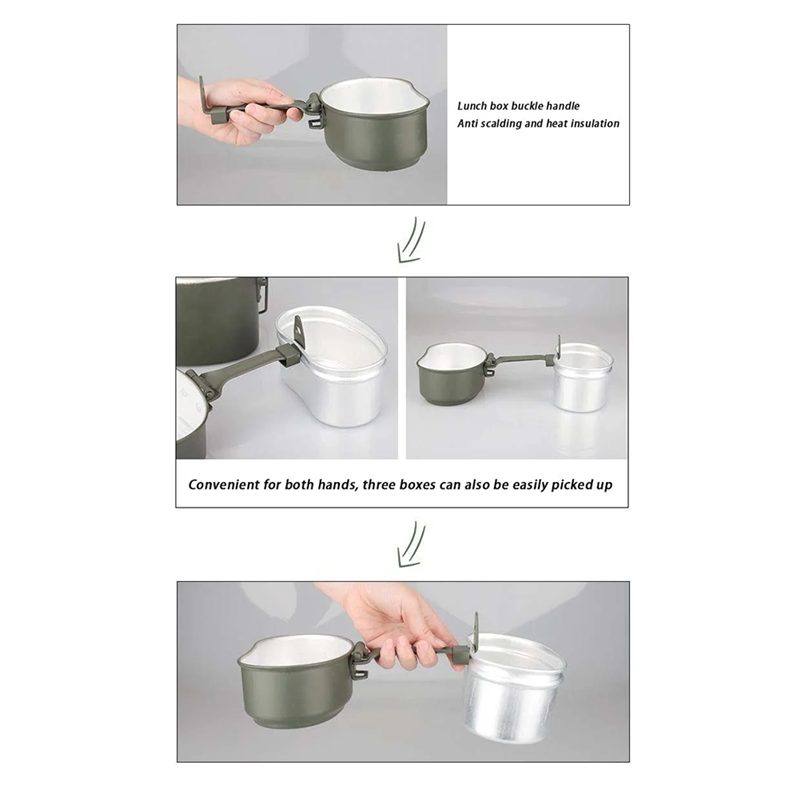 Lunch box buckle handle
Anti scalding and heat insulation

Convenient for both hands, three boxes can also be easily picked up